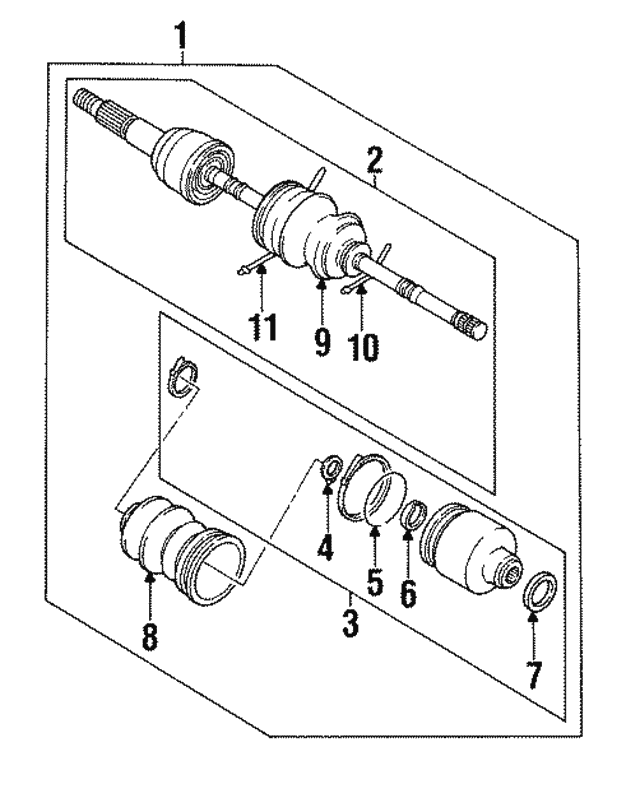 1
2
11
9
10
4
5
6
3
8
7