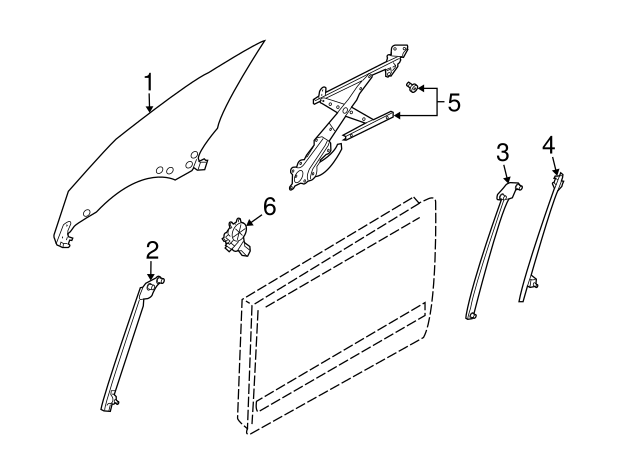 1
5
3
4
6
2