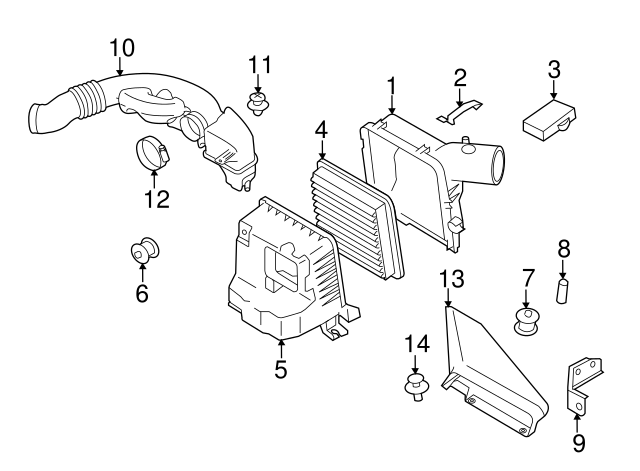 10
11
1
2
3
4
12
6
5
8
7
13
14
9