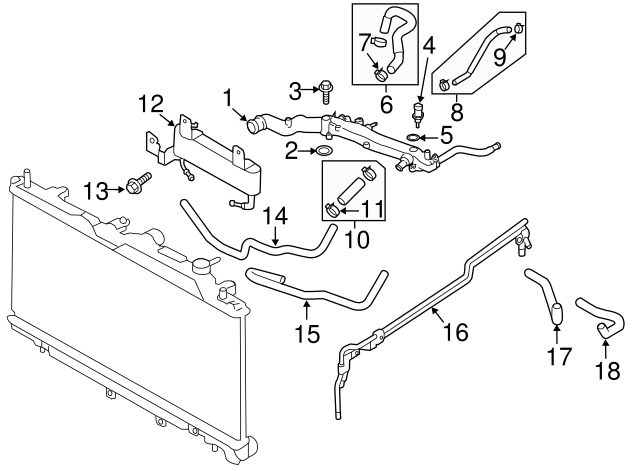 7
4
9
3
6
8
12
1
5
2
13
11
14
10
15
16
17
18