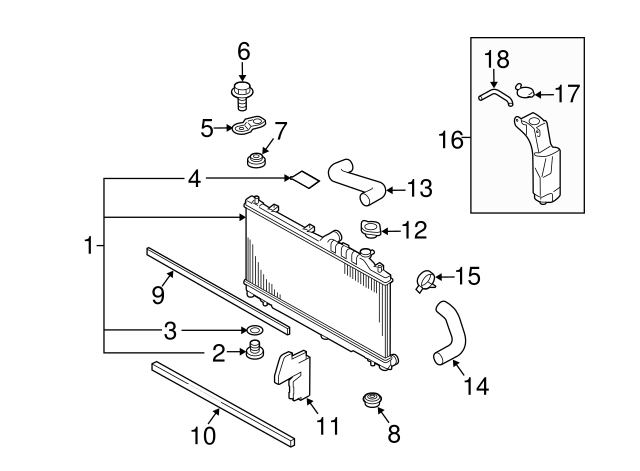 6
18
17
5
7
16
4
13
12
1
15
9
3
2
14
11
10
8