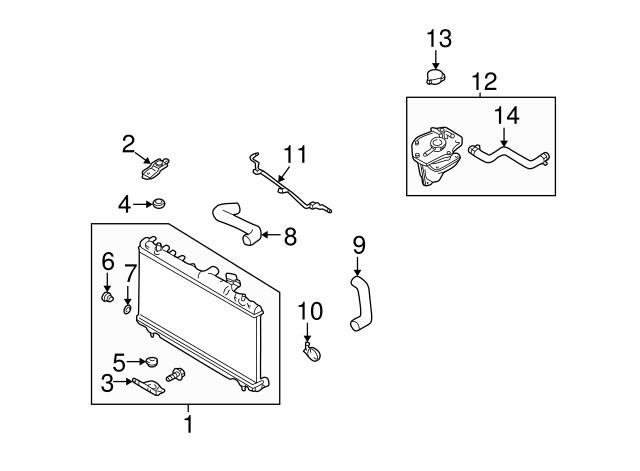 13
12
14
2
11
4
8
9
6
7
10
5
3
1