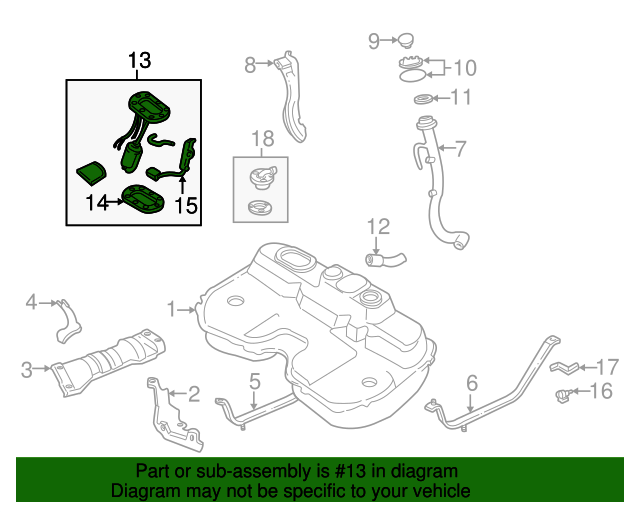 13
14
15
8
18
9
10
11
7
12
4
1
3
2
5
6
17
16

Part or sub-assembly is #13 in diagram
Diagram may not be specific to your vehicle