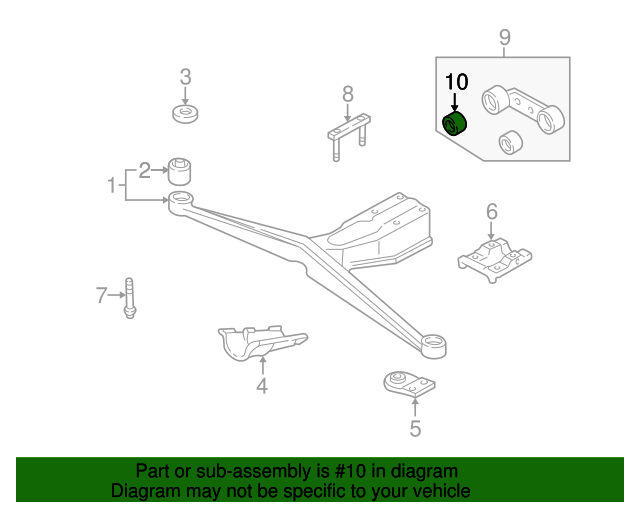 9
10
3
8
2
1
6
7
4
5

Part or sub-assembly is #10 in diagram
Diagram may not be specific to your vehicle