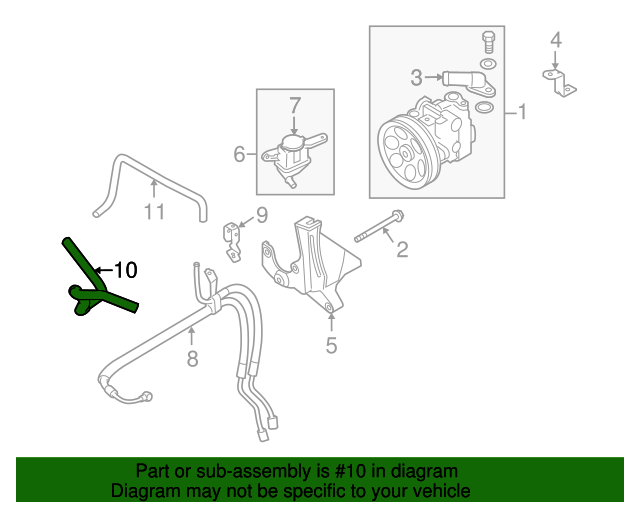 4
3
1
7
6
11
9
2
10
5
8

Part or sub-assembly is #10 in diagram
Diagram may not be specific to your vehicle