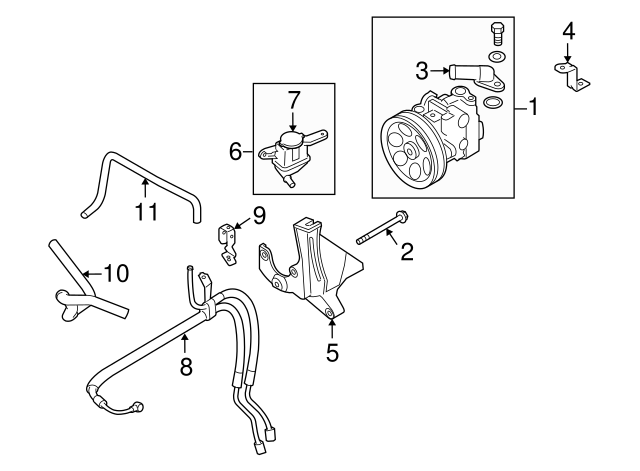 4
3
1
7
6
11
9
2
10
5
8