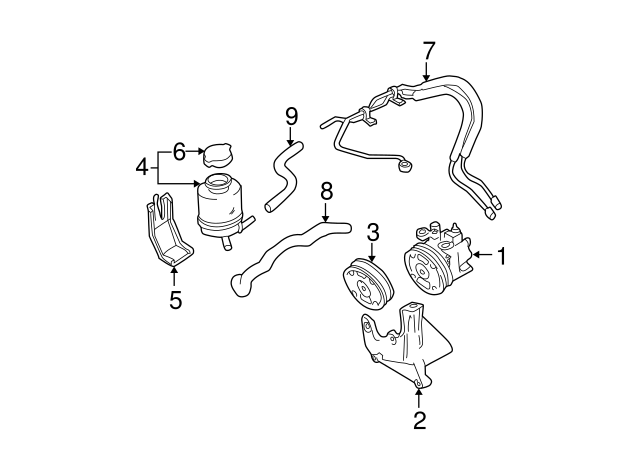 7
9
6
4
8
3
1
5
2