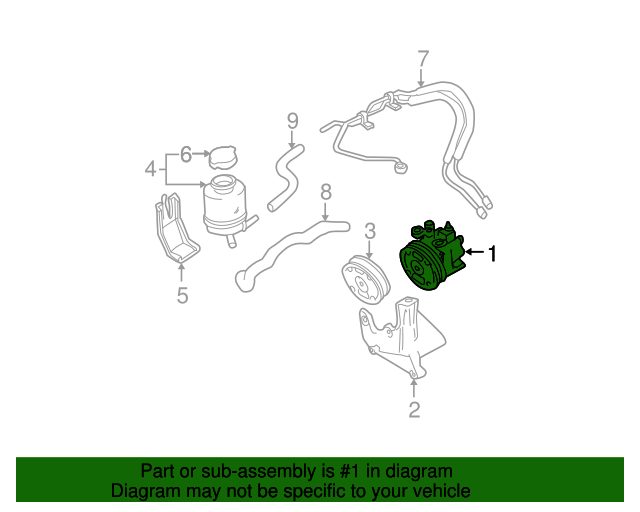 7
9
6
4
8
3
1
5
2

Part or sub-assembly is #1 in diagram
Diagram may not be specific to your vehicle