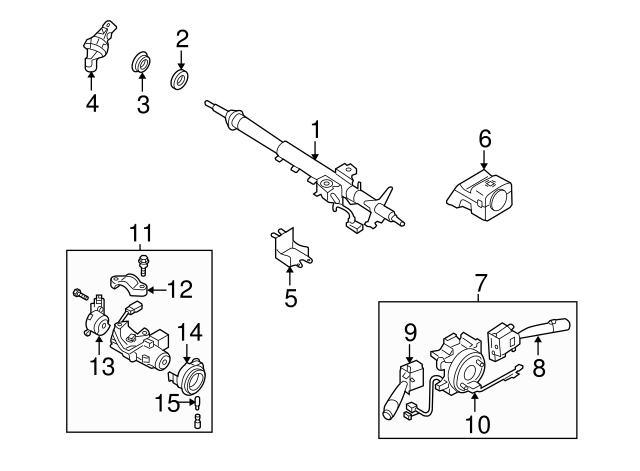 2
4
3
1
6
11
12
5
7
13
14
9
8
15
10