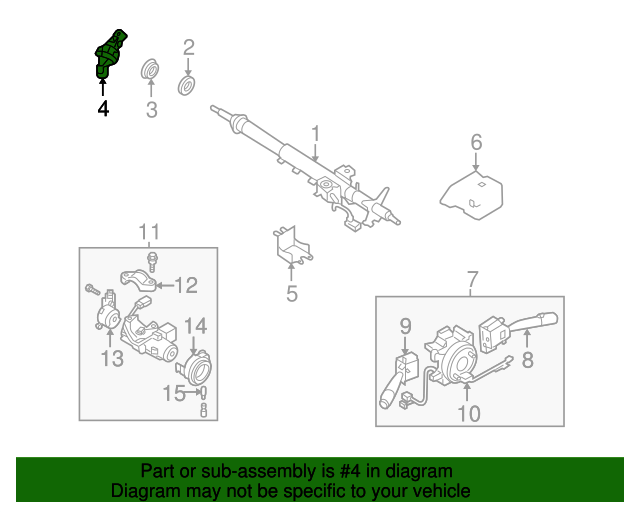 4
3
2
1
6
11
12
13
14
15
5
7
9
8
10

Part or sub-assembly is #4 in diagram
Diagram may not be specific to your vehicle