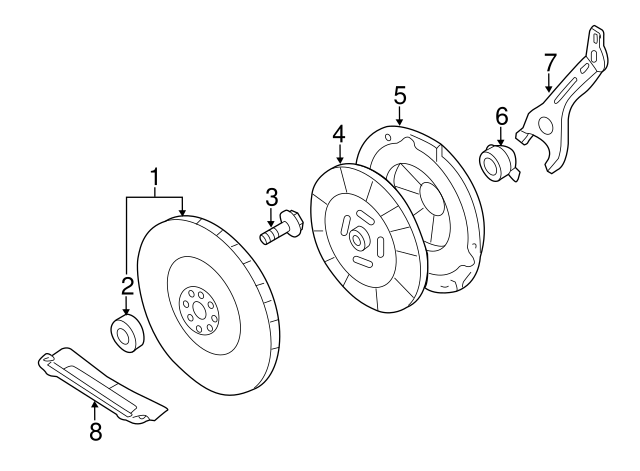 1
2
3
4
5
6
7
8