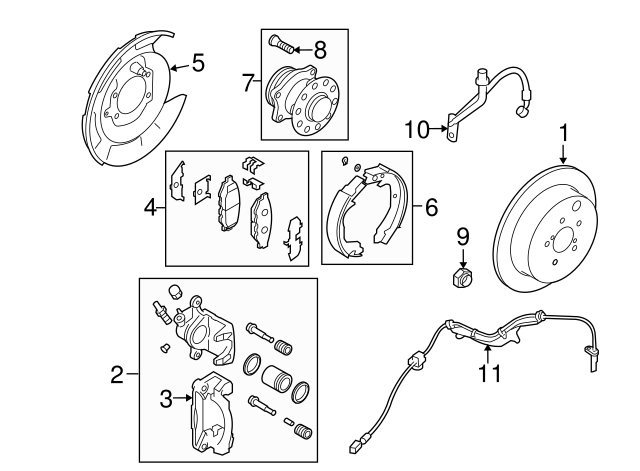 5
8
7
10
1
4
6
9
2
3
11