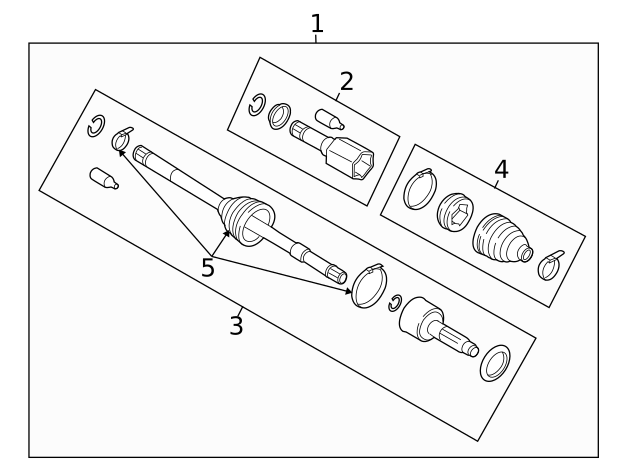 1
2
4
5
3