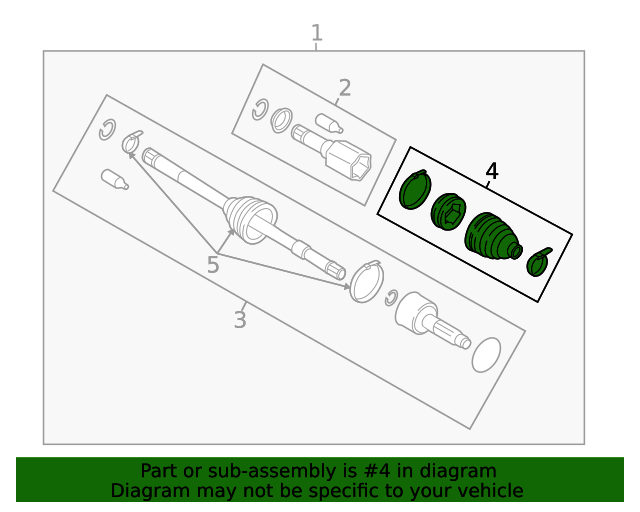 1
2
4
5
3

Part or sub-assembly is #4 in diagram
Diagram may not be specific to your vehicle