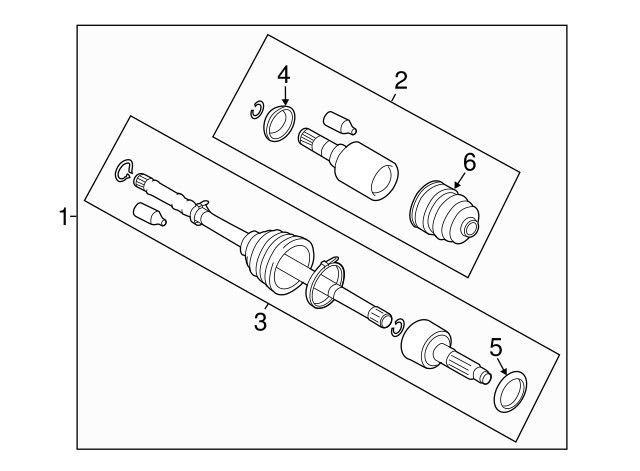 4
2
6
1
3
5