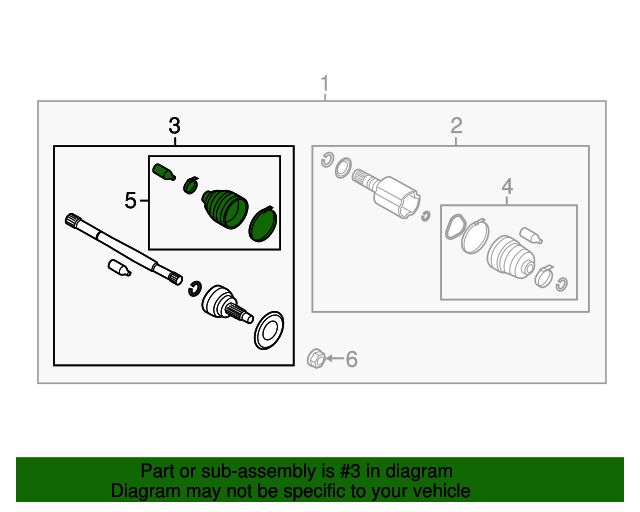 1
3
2
5
4
6

Part or sub-assembly is #3 in diagram
Diagram may not be specific to your vehicle