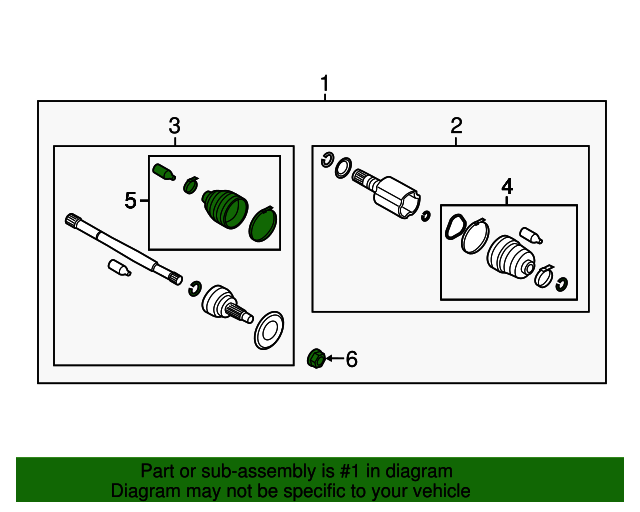 1
3
2
5
4
6

Part or sub-assembly is #1 in diagram
Diagram may not be specific to your vehicle