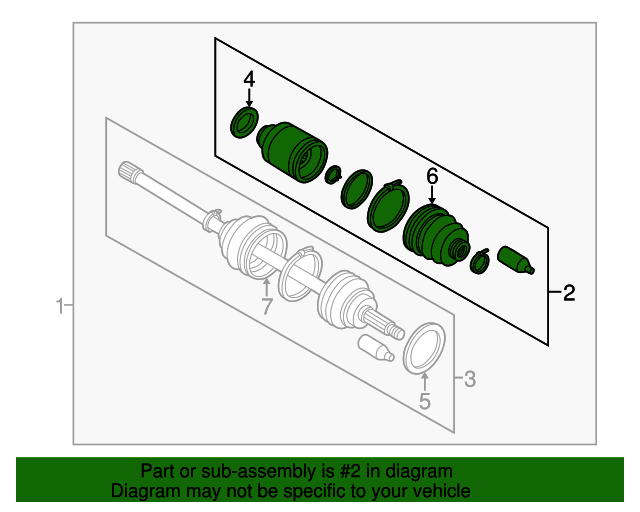 4
6
2
1
7
3
5
Part or sub-assembly is #2 in diagram
Diagram may not be specific to your vehicle