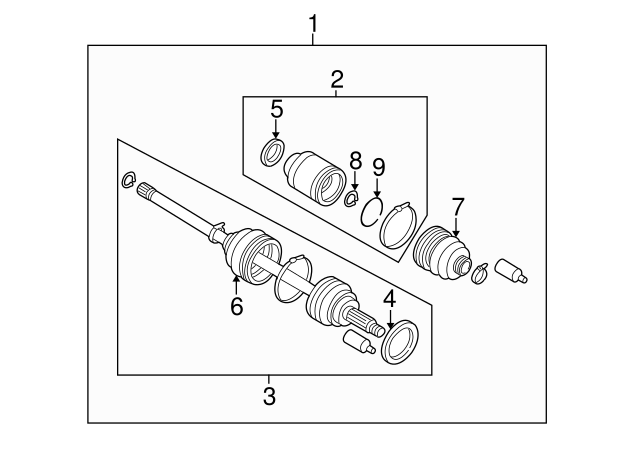 1
2
5
8
9
7
6
4
3