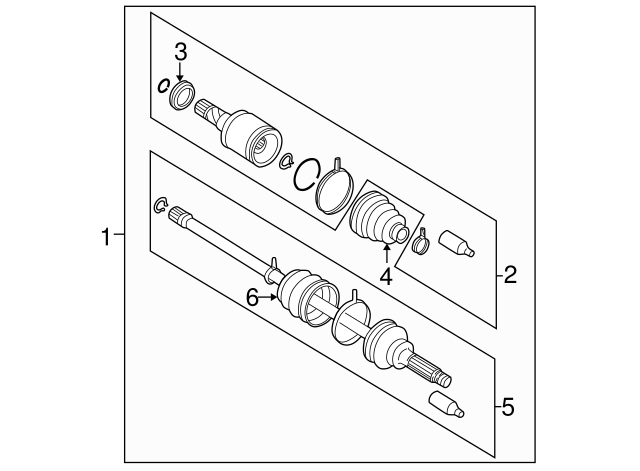 3
1
4
2
6
5