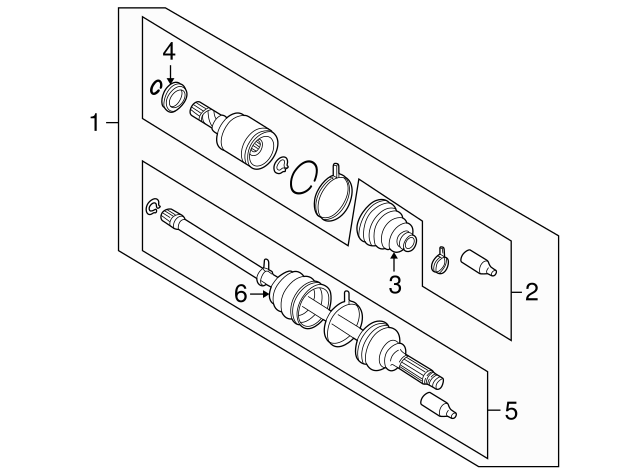 4
1
3
2
6
5