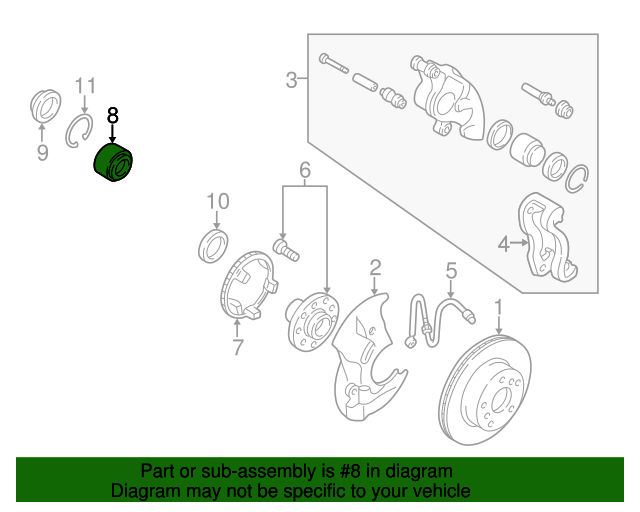 11
8
9
3
6
10
4
2
5
1
7

Part or sub-assembly is #8 in diagram
Diagram may not be specific to your vehicle