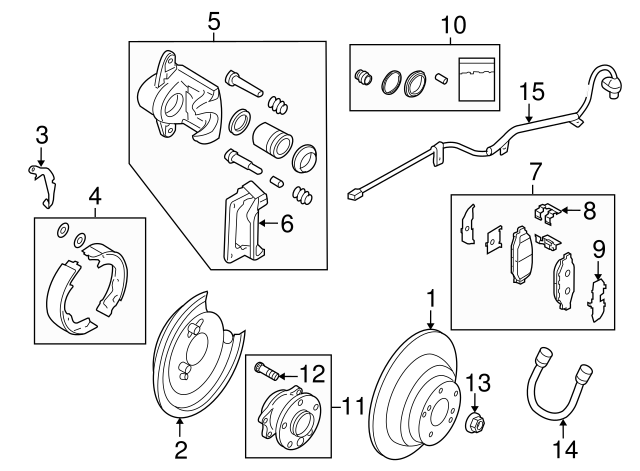 5
10
15
3
4
6
7
8
9
1
12
11
13
2
14