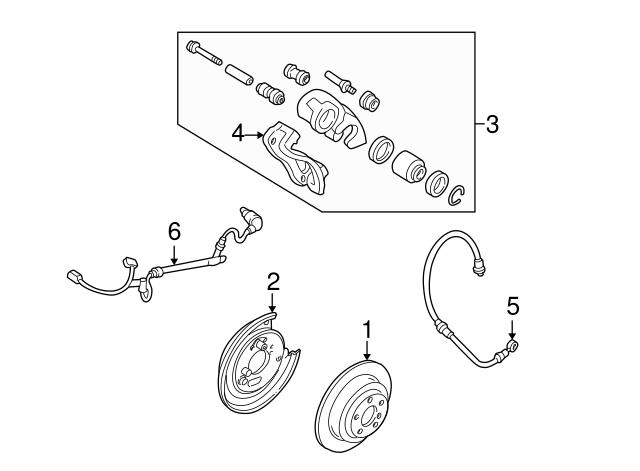 3
4
6
2
1
5