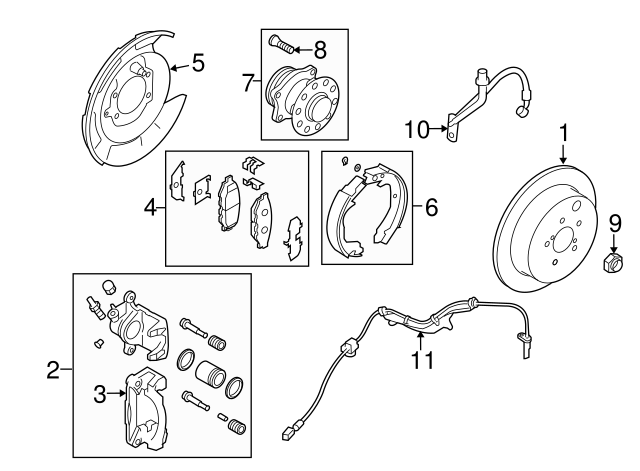 5
8
7
10
1
4
6
9
2
3
11