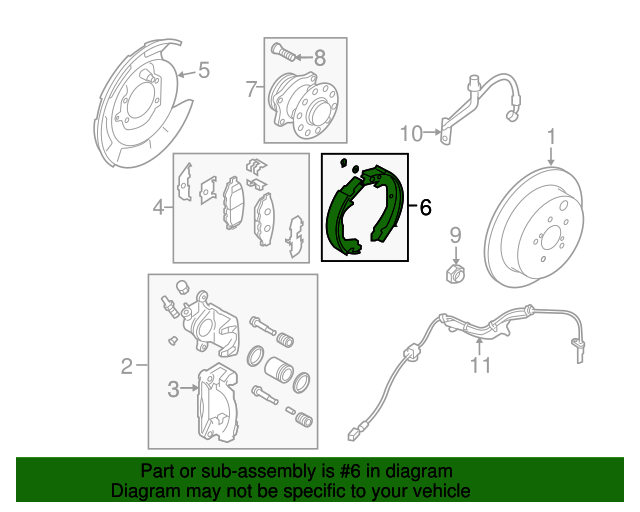 5
8
7
10
1
4
6
9
2
3
11

Part or sub-assembly is #6 in diagram
Diagram may not be specific to your vehicle