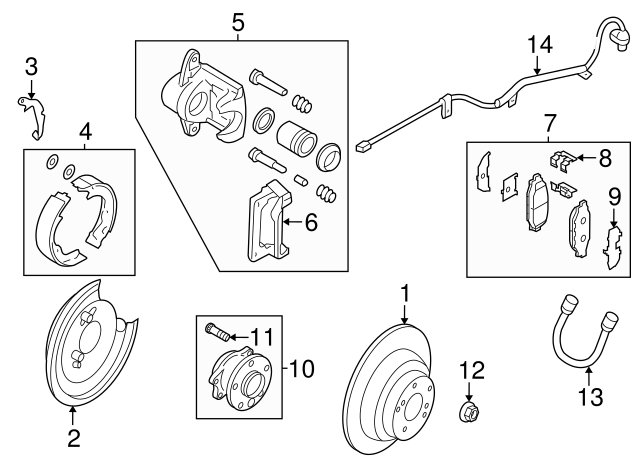 5
14
3
4
7
8
9
6
1
11
10
12
13
2