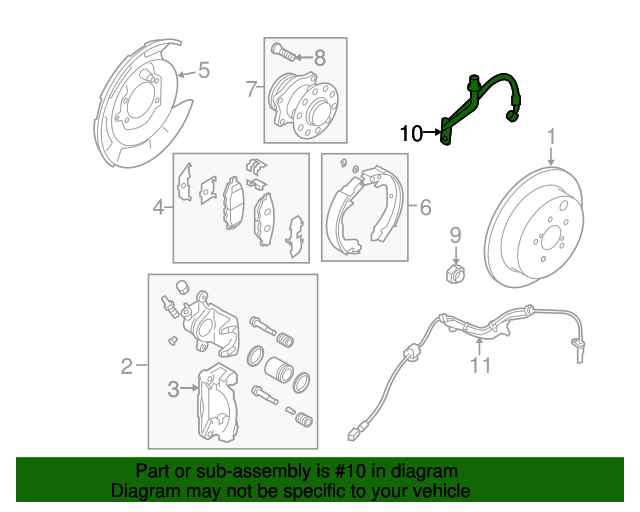 5
8
7
10
1
4
6
9
2
3
11

Part or sub-assembly is #10 in diagram
Diagram may not be specific to your vehicle