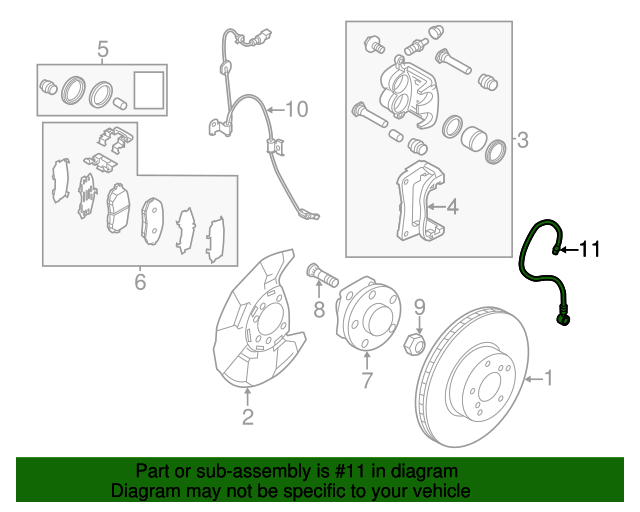 5

10

3

4

11

6

8

9

7

1

2

Part or sub-assembly is #11 in diagram
Diagram may not be specific to your vehicle