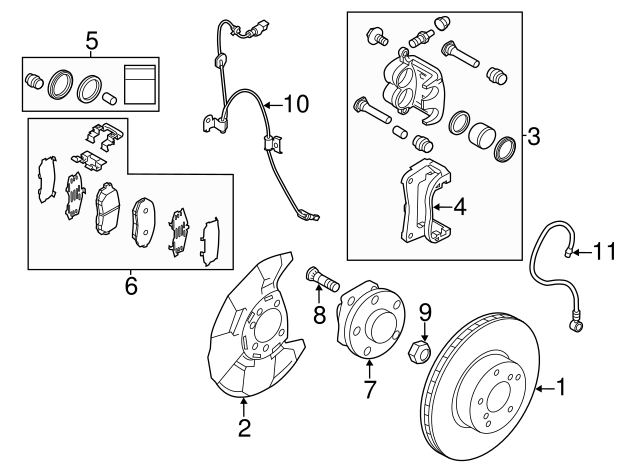 5
10
3
4
11
6
8
9
7
1
2