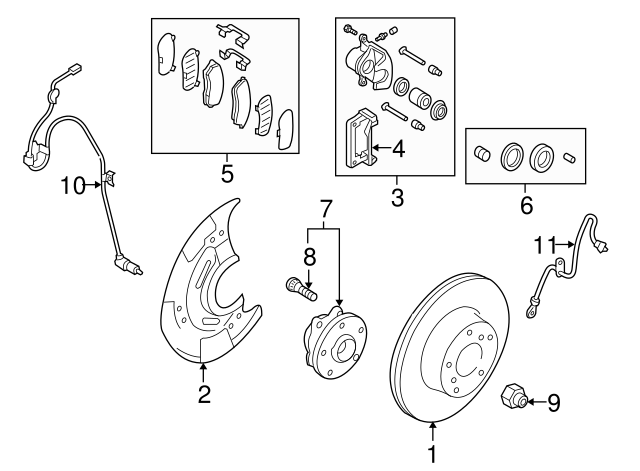 10
5
4
3
6
7
8
11
2
9
1