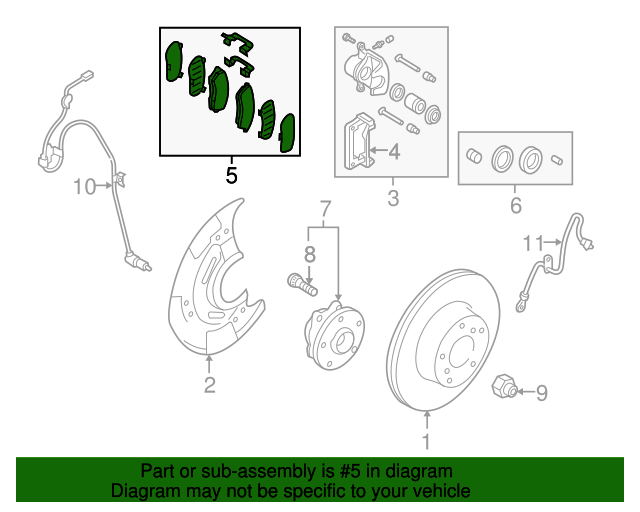 5
4
3
6
10
7
8
11
2
9
1

Part or sub-assembly is #5 in diagram
Diagram may not be specific to your vehicle