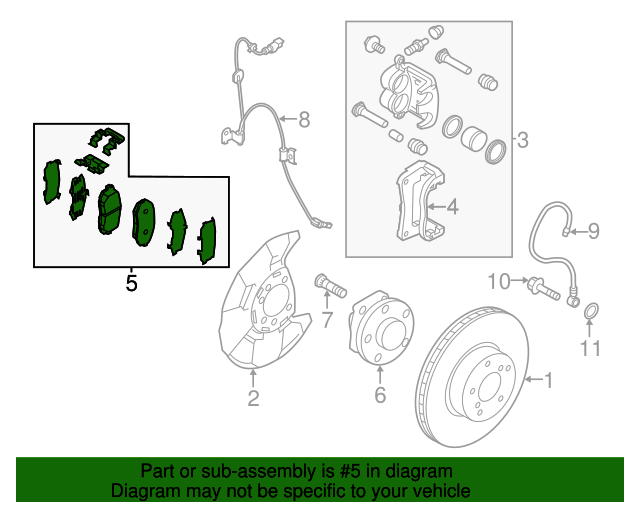 8
3
4
9
5
10
7
11
2
6
1

Part or sub-assembly is #5 in diagram
Diagram may not be specific to your vehicle