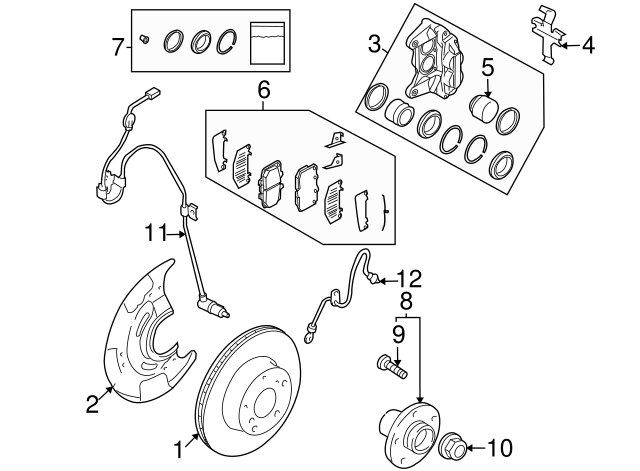 7
3
4
5
6
11
12
8
9
2
1
10