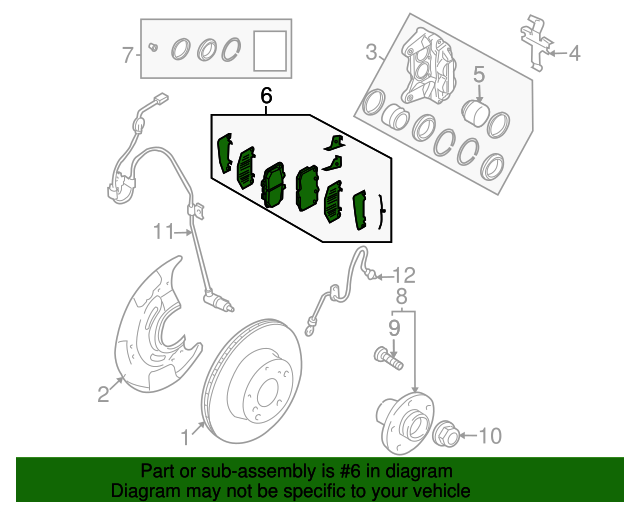 7
3
4
5
6
11
12
8
9
2
1
10

Part or sub-assembly is #6 in diagram
Diagram may not be specific to your vehicle