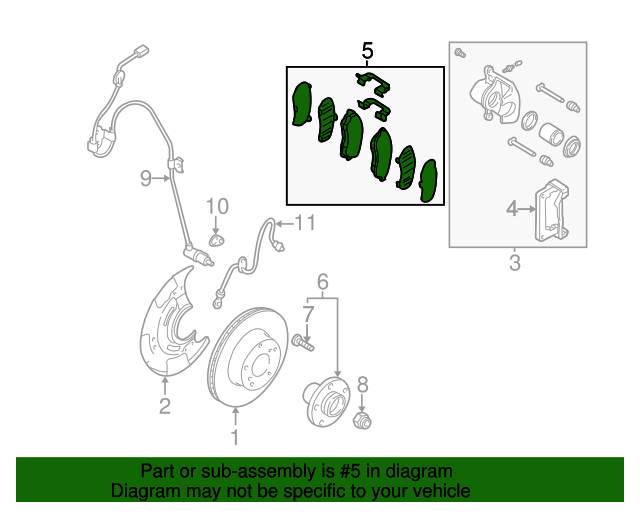 5

9

10

11

4

3

6

7

8

2

1

Part or sub-assembly is #5 in diagram
Diagram may not be specific to your vehicle