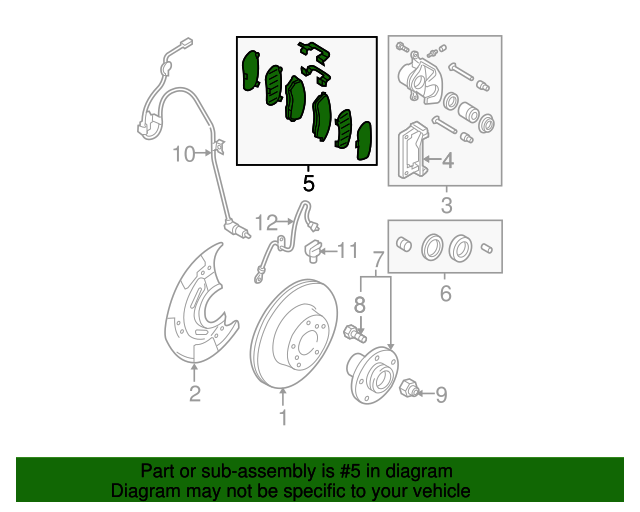 10
5
4
3
12
11
7
6
8
2
1
9

Part or sub-assembly is #5 in diagram
Diagram may not be specific to your vehicle