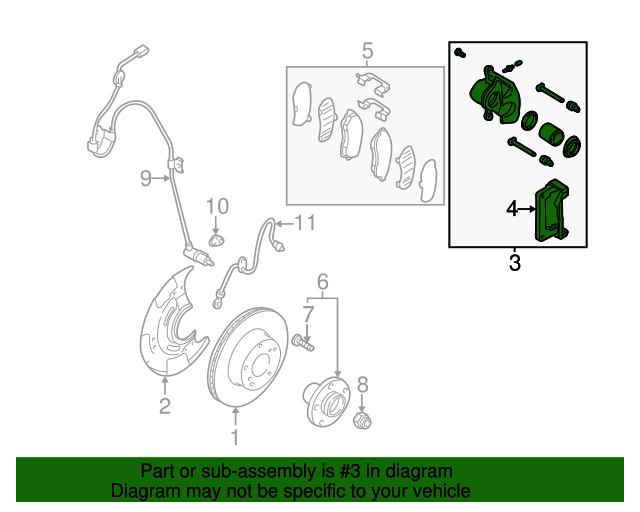 5

9

10

11

4

3

6

7

8

2

1

Part or sub-assembly is #3 in diagram
Diagram may not be specific to your vehicle