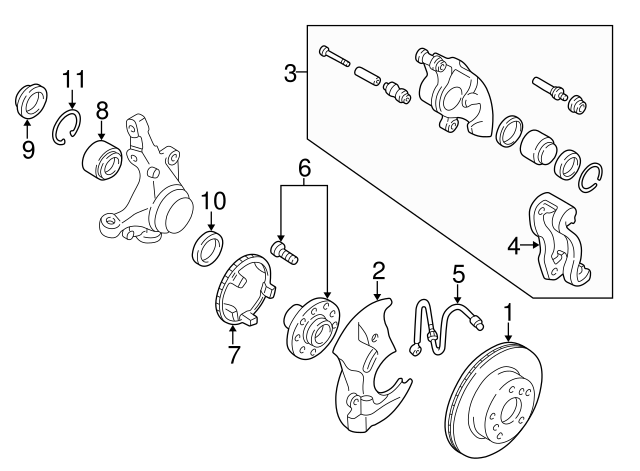 3
11
8
9
6
10
4
2
5
1
7