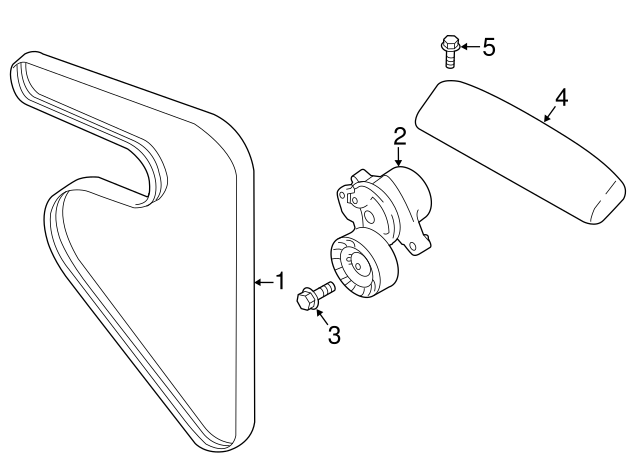 5
4
2
1
3