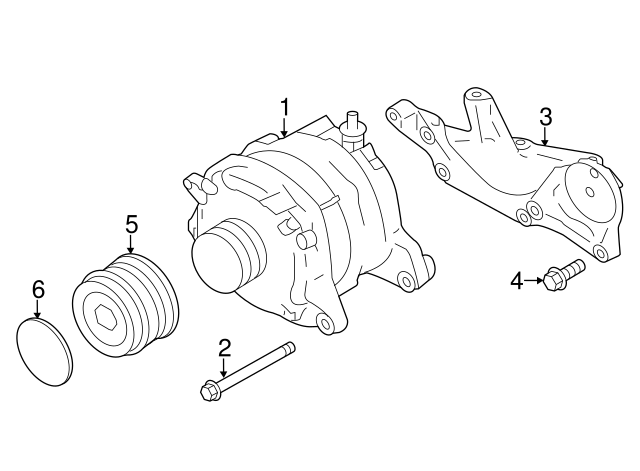 1
3
5
4
6
2