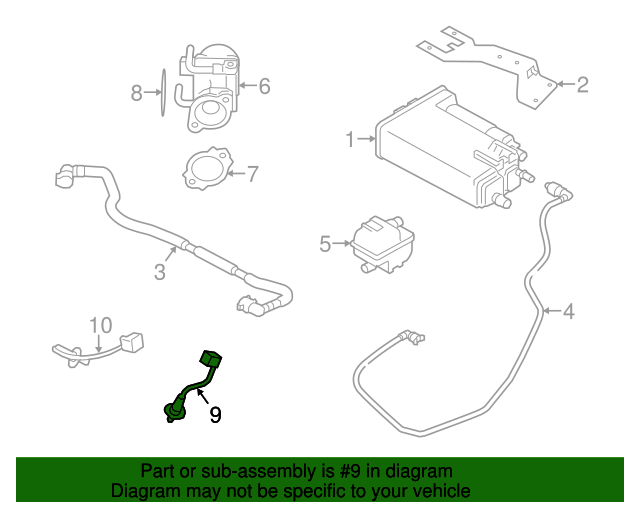 8
6
2
1
7
5
3
4
10
9

Part or sub-assembly is #9 in diagram
Diagram may not be specific to your vehicle