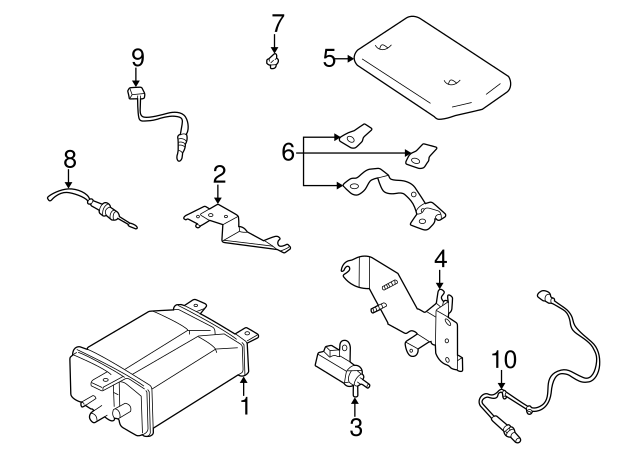 7
9
5
6
8
2
4
10
1
3