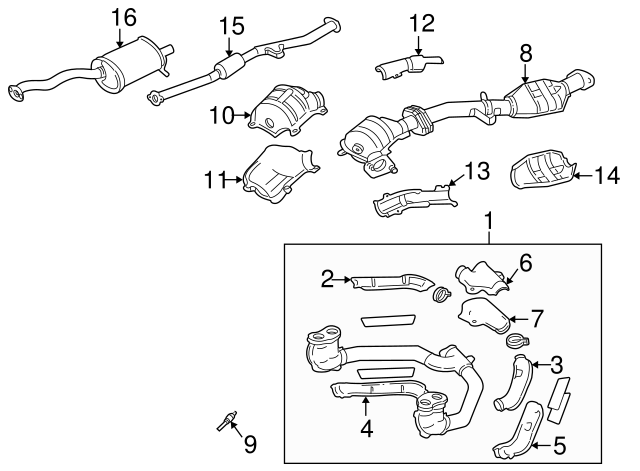 16
15
12
8
10
11
13
14
1
2
6
7
3
4
5
9