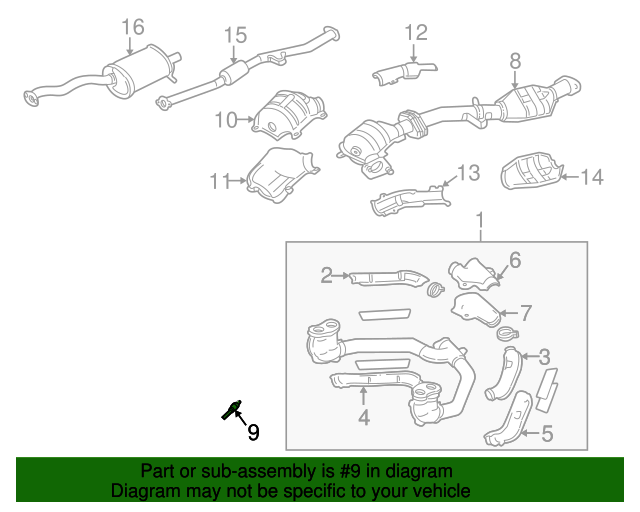 16
15
12
8
10
11
13
14
1
2
6
7
3
4
5
9

Part or sub-assembly is #9 in diagram
Diagram may not be specific to your vehicle