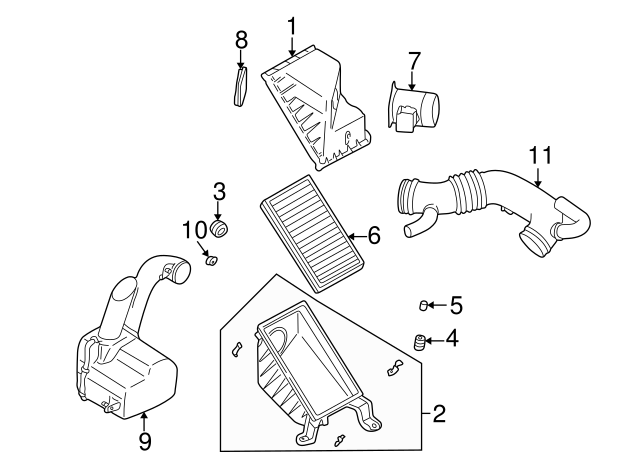 8
1
7
11
3
10
6
5
4
2
9